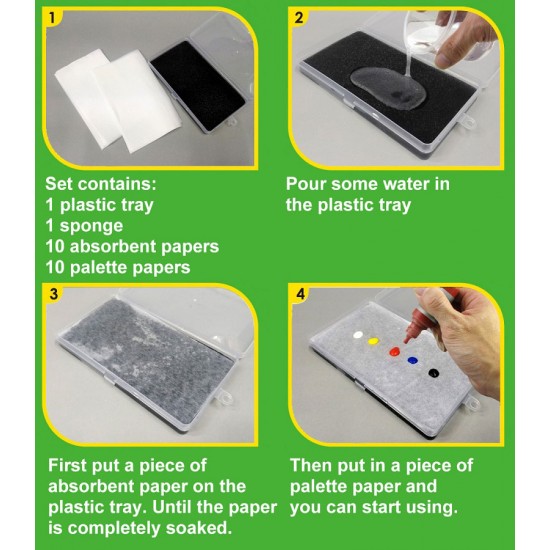 1

Set contains:
1 plastic tray
1 sponge
10 absorbent papers
10 palette papers

2

Pour some water in the plastic tray

3

First put a piece of absorbent paper on the plastic tray. Until the paper is completely soaked.

4

Then put in a piece of palette paper and you can start using.