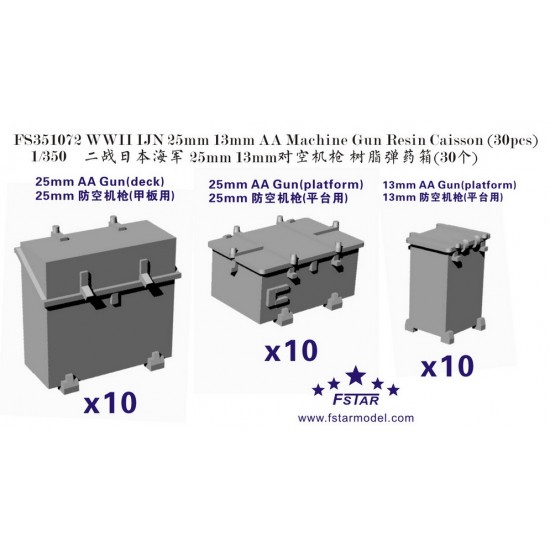 FS351072 WWII IJN 25mm 13mm AA Machine Gun Resin Caisson (30pcs)
1/350 二战日本海军 25mm 13mm对空机枪 树脂弹药箱(30个)

25mm AA Gun(deck)
25mm 防空机枪(甲板用)

x10

25mm AA Gun(platform)
25mm 防空机枪(平台用)

x10

13mm AA Gun(platform)
13mm 防空机枪(平台用)

x10

FSTAR
www.fstarmodel.com