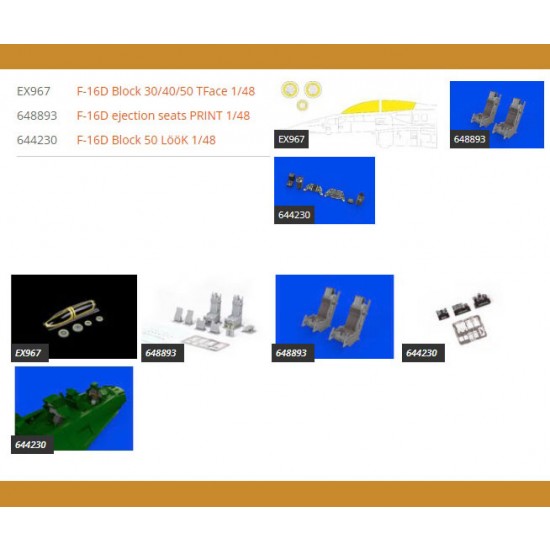 EX967 F-16D Block 30/40/50 TFace 1/48
648893 F-16D ejection seats PRINT 1/48
644230 F-16D Block 50 LööK 1/48

EX967

648893

644230

EX967

648893

648893

644230

644230