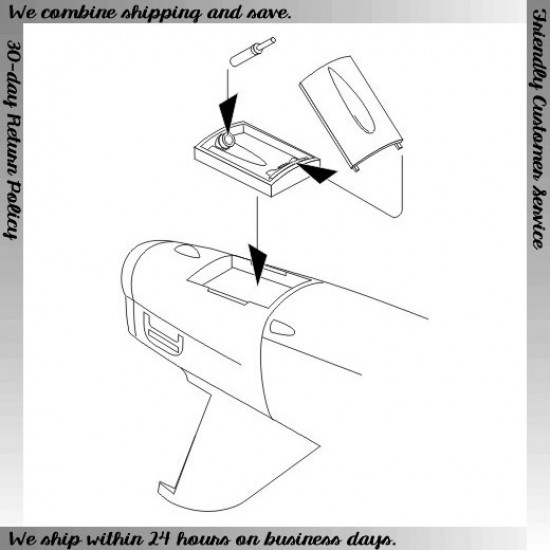 We combine shipping and save.

30-day Return Policy

Friendly Customer Service

We ship within 24 hours on business days.