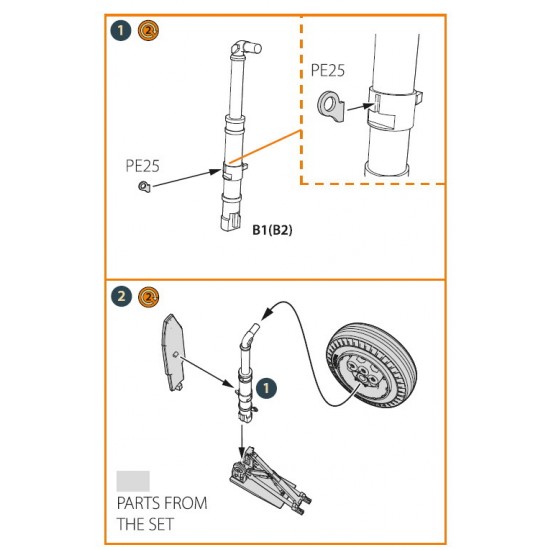 1 2

PE25

PE25

B1(B2)

2 2

1

PARTS FROM THE SET