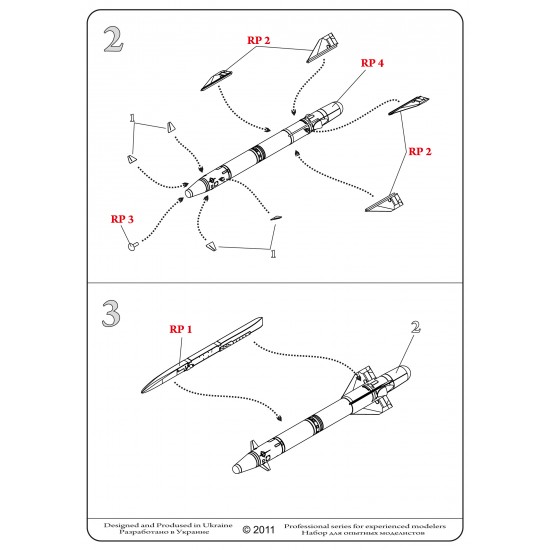 2

RP 2

RP 4

1

RP 2

RP 3

1

3

RP 1

2

Designed and Prodused in Ukraine
Разработано в Украине

© 2011

Professional series for experienced modelers
Набор для опытных моделистов