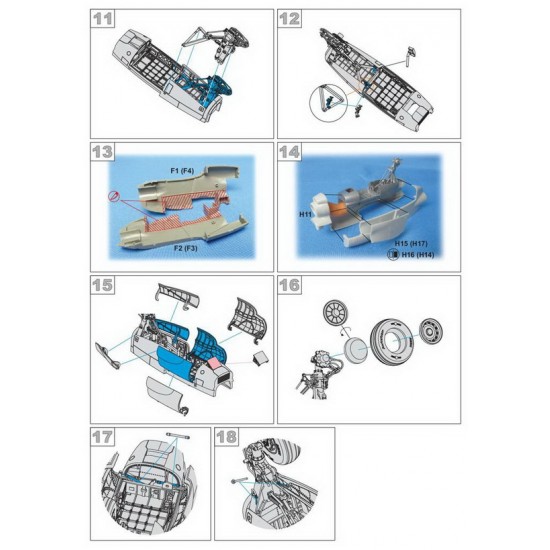 11

12

13

F1 (F4)

F2 (F3)

14

H11

H15 (H17)

H16 (H14)

15

16

17

18