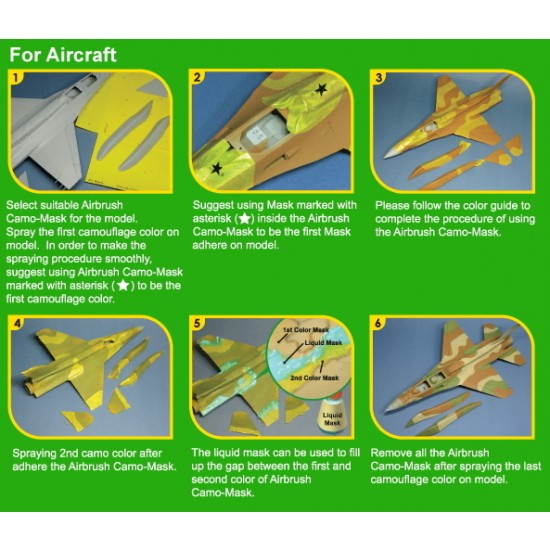 For Aircraft

1

Select suitable Airbrush Camo-Mask for the model. Spray the first camouflage color on model. In order to make the spraying procedure smoothly, suggest using Airbrush Camo-Mask marked with asterisk (★) to be the first camouflage color.

2

Suggest using Mask marked with asterisk (★) inside the Airbrush Camo-Mask to be the first Mask adhere on model.

3

Please follow the color guide to complete the procedure of using the Airbrush Camo-Mask.

4

Spraying 2nd camo color after adhere the Airbrush Camo-Mask.

5

1st Color Mask
Liquid Mask
2nd Color Mask
Liquid Mask

The liquid mask can be used to fill up the gap between the first and second color of Airbrush Camo-Mask.

6

Remove all the Airbrush Camo-Mask after spraying the last camouflage color on model.