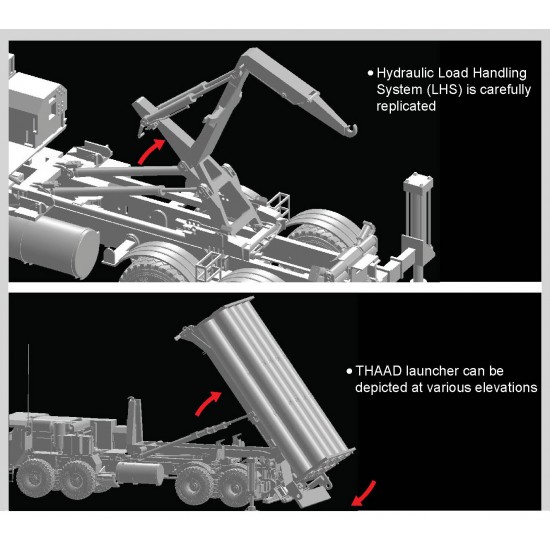 • Hydraulic Load Handling System (LHS) is carefully replicated

• THAAD launcher can be depicted at various elevations